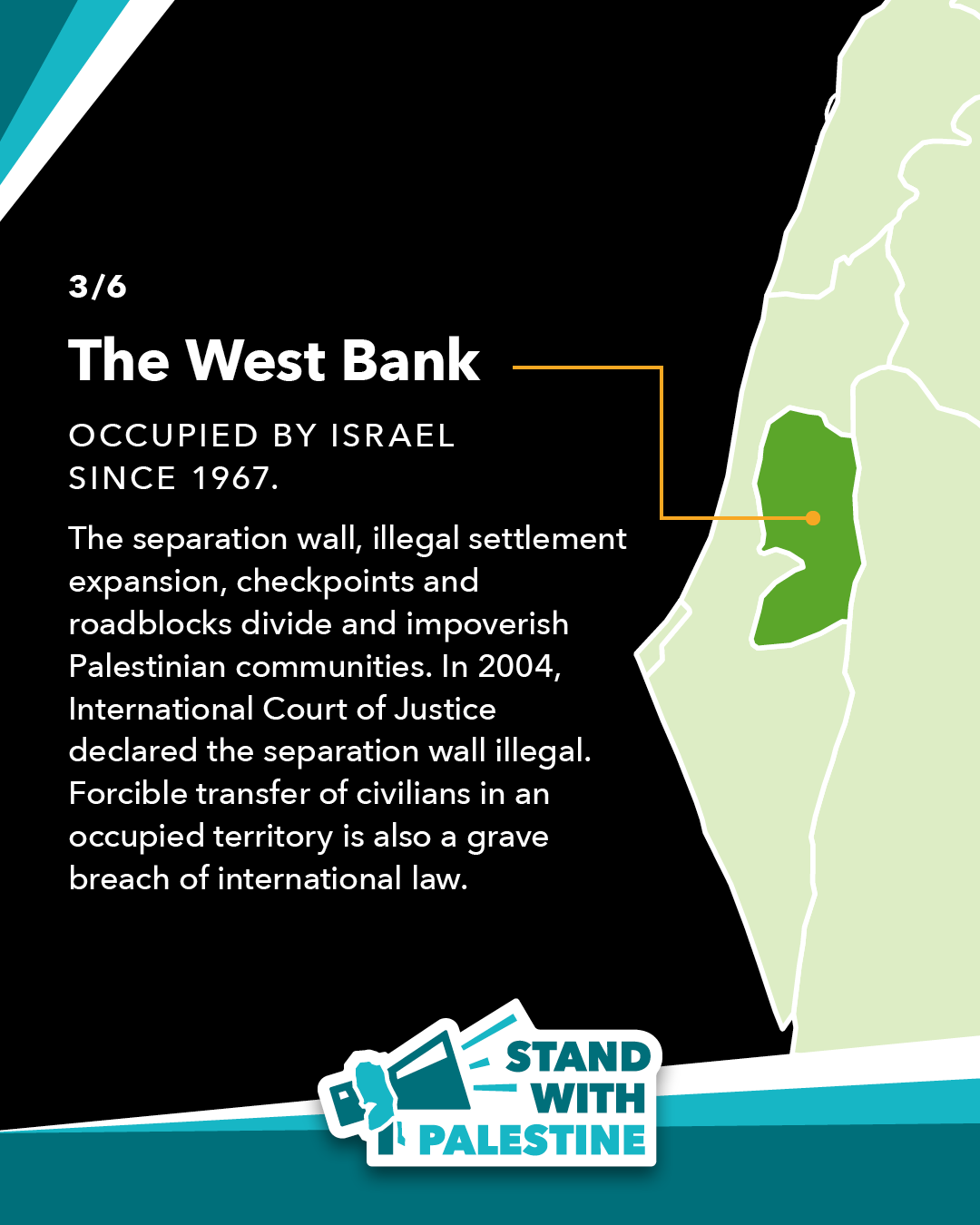 3/6

The West Bank

OCCUPIED BY ISRAEL SINCE 1967.

The separation wall, illegal settlement expansion, checkpoints and roadblocks divide and impoverish Palestinian communities. In 2004, International Court of Justice declared the separation wall illegal. Forcible transfer of civilians in an occupied territory is also a grave breach of international law.

STAND WITH PALESTINE